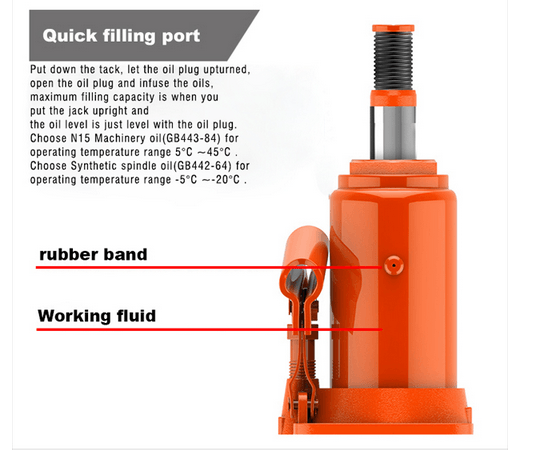 Quick filling port

Put down the tack, let the oil plug upturned, open the oil plug and infuse the oils, maximum filling capacity is when you put the jack upright and the oil level is just level with the oil plug. Choose N15 Machinery oil(GB443-84) for operating temperature range 5°C ~45°C . Choose Synthetic spindle oil(GB442-64) for operating temperature range -5°C ~-20°C .

rubber band

Working fluid